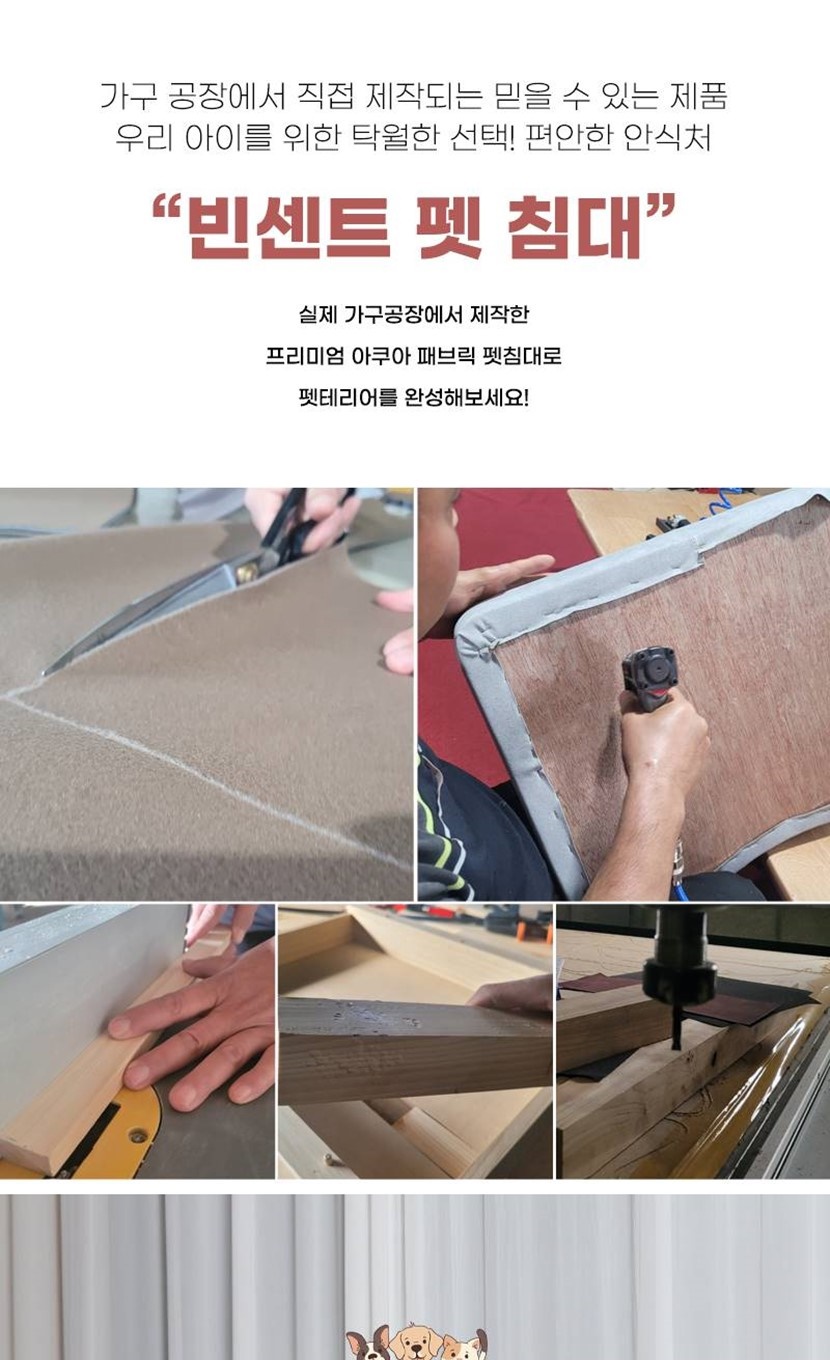 가구 공장에서 직접 제작되는 믿을 수 있는 제품
우리 아이를 위한 탁월한 선택! 편안한 안식처

“빈센트 펫 침대”

실제 가구공장에서 제작한
프리미엄 아쿠아 패브릭 펫침대로
펫테리어를 완성해보세요!